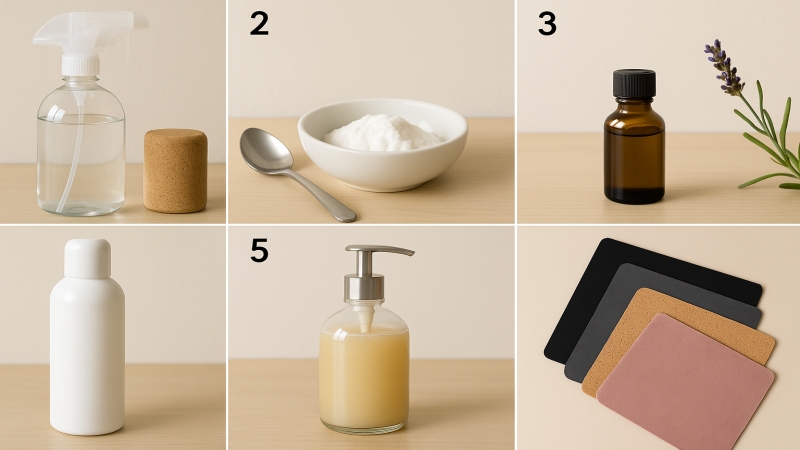 2

3

5