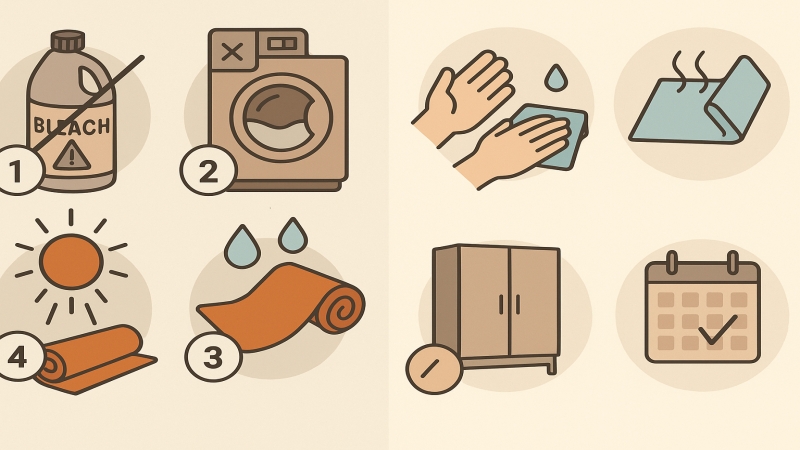 BLEACH
1
2
4
3